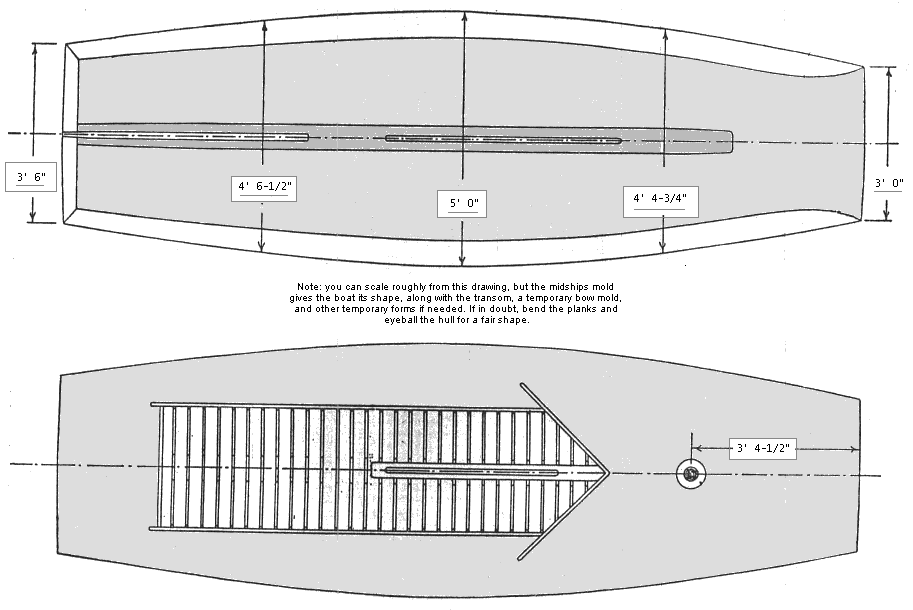 3' 6"

4' 6-1/2"

5' 0"

4' 4-3/4"

3' 0"

Note: you can scale roughly from this drawing, but the midships mold gives the boat its shape, along with the transom, a temporary bow mold, and other temporary forms if needed. If in doubt, bend the planks and eyeball the hull for a fair shape.

3' 4-1/2"